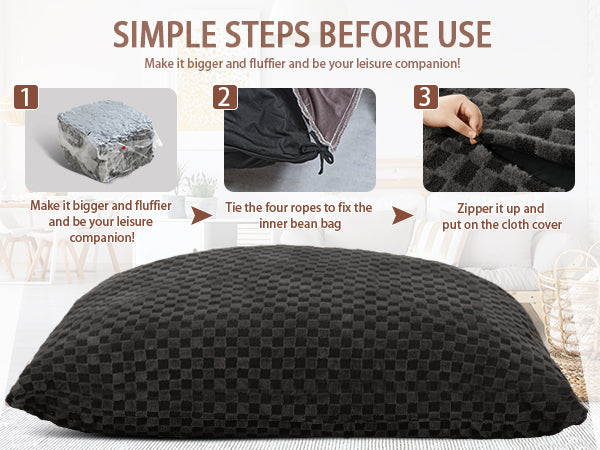 SIMPLE STEPS BEFORE USE

Make it bigger and fluffier and be your leisure companion!

1

Make it bigger and fluffier and be your leisure companion!

2

Tie the four ropes to fix the inner bean bag

3

Zipper it up and put on the cloth cover